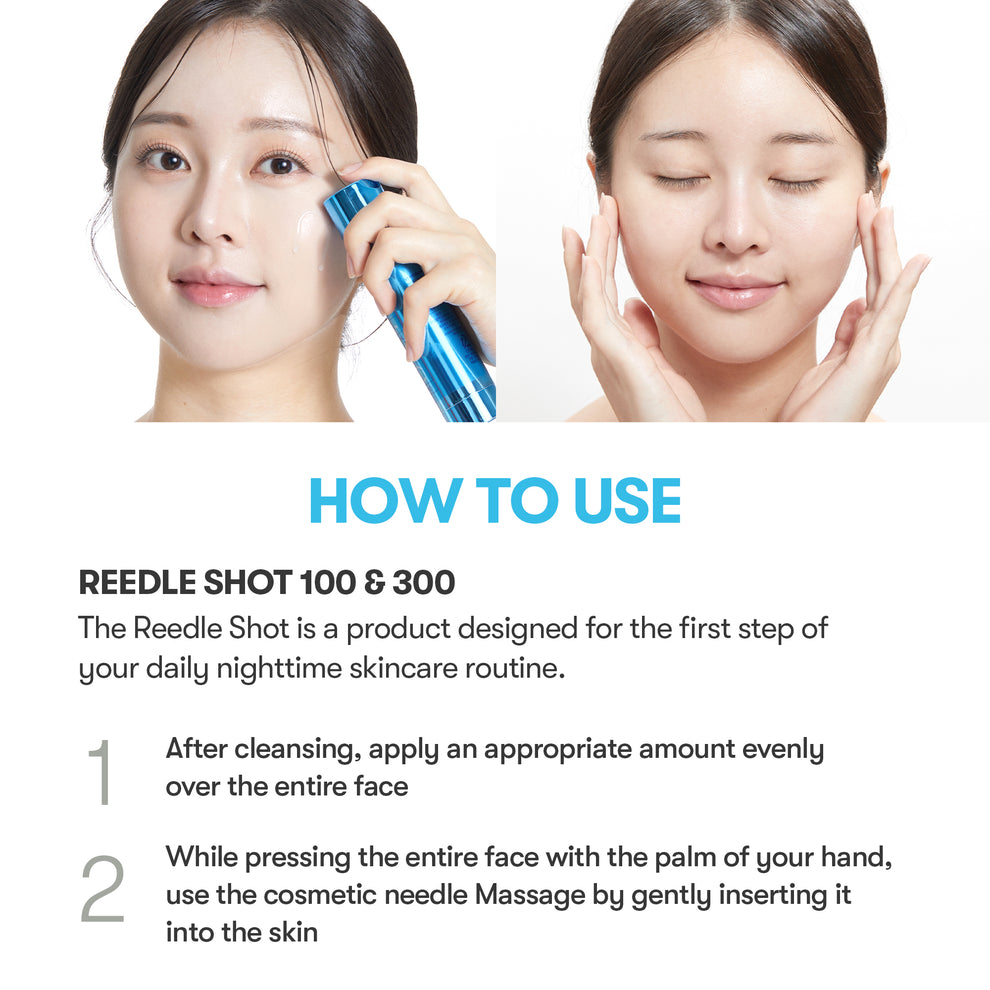 HOW TO USE

REEDLE SHOT 100 & 300
The Reedle Shot is a product designed for the first step of your daily nighttime skincare routine.

1 After cleansing, apply an appropriate amount evenly over the entire face

2 While pressing the entire face with the palm of your hand, use the cosmetic needle Massage by gently inserting it into the skin